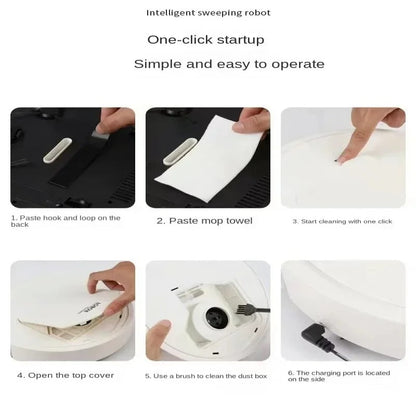 Intelligent sweeping robot

One-click startup

Simple and easy to operate

1. Paste hook and loop on the back

2. Paste mop towel

3. Start cleaning with one click

4. Open the top cover

5. Use a brush to clean the dust box

6. The charging port is located on the side